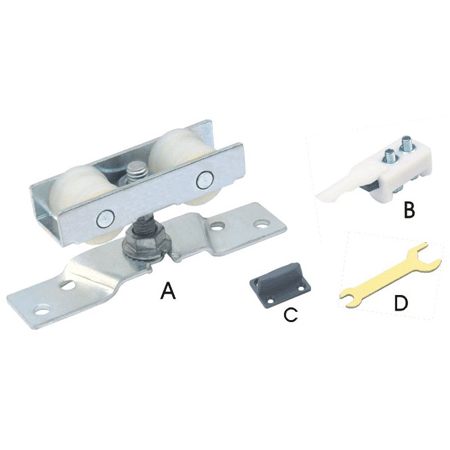 B

A

C

D